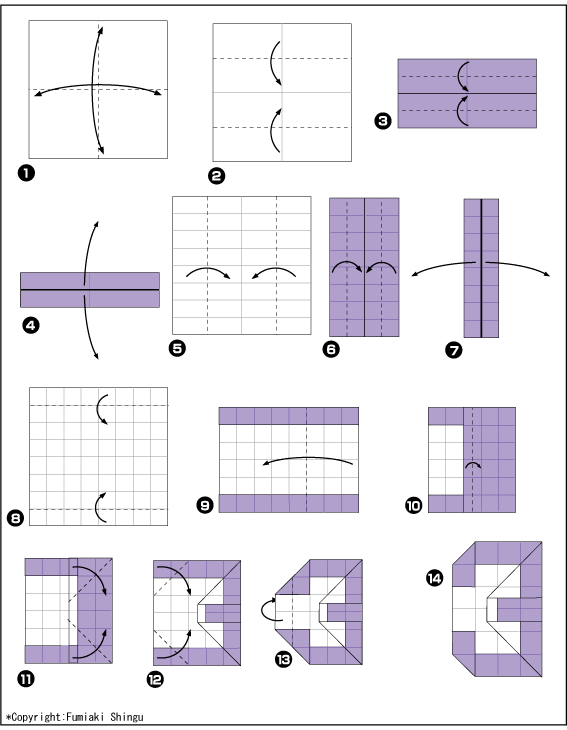 ❶
❷
❸
❹
❺
❻
❼
❽
❾
❿
⓫
⓬
⓭
⓮
*Copyright:Fumiaki Shingu